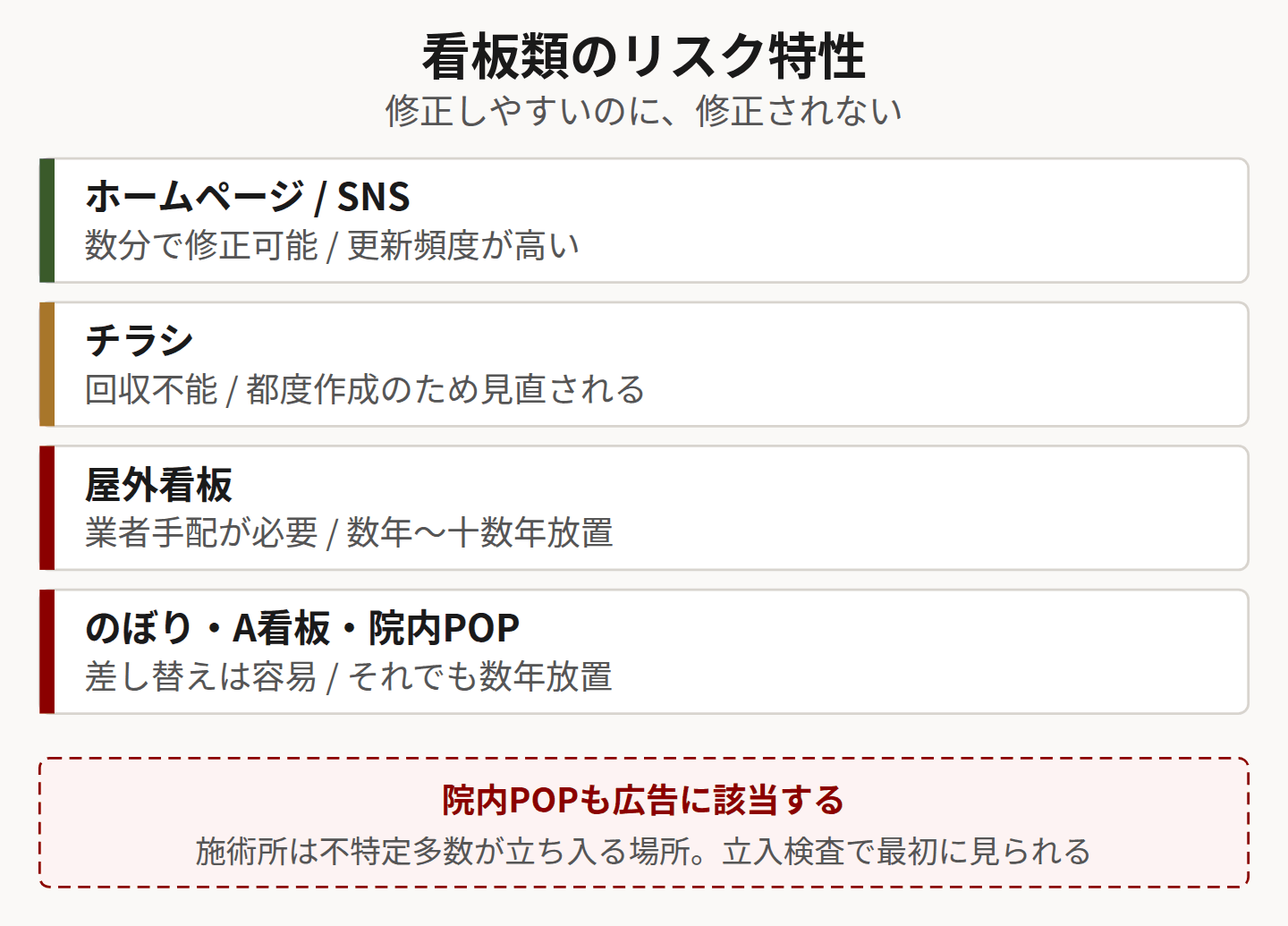 看板類のリスク特性
修正しやすいのに、修正されない

ホームページ / SNS
数分で修正可能 / 更新頻度が高い

チラシ
回収不能 / 都度作成のため見直される

屋外看板
業者手配が必要 / 数年〜十数年放置

のぼり・A看板・院内POP
差し替えは容易 / それでも数年放置

院内POPも広告に該当する
施術所は不特定多数が立ち入る場所。立入検査で最初に見られる