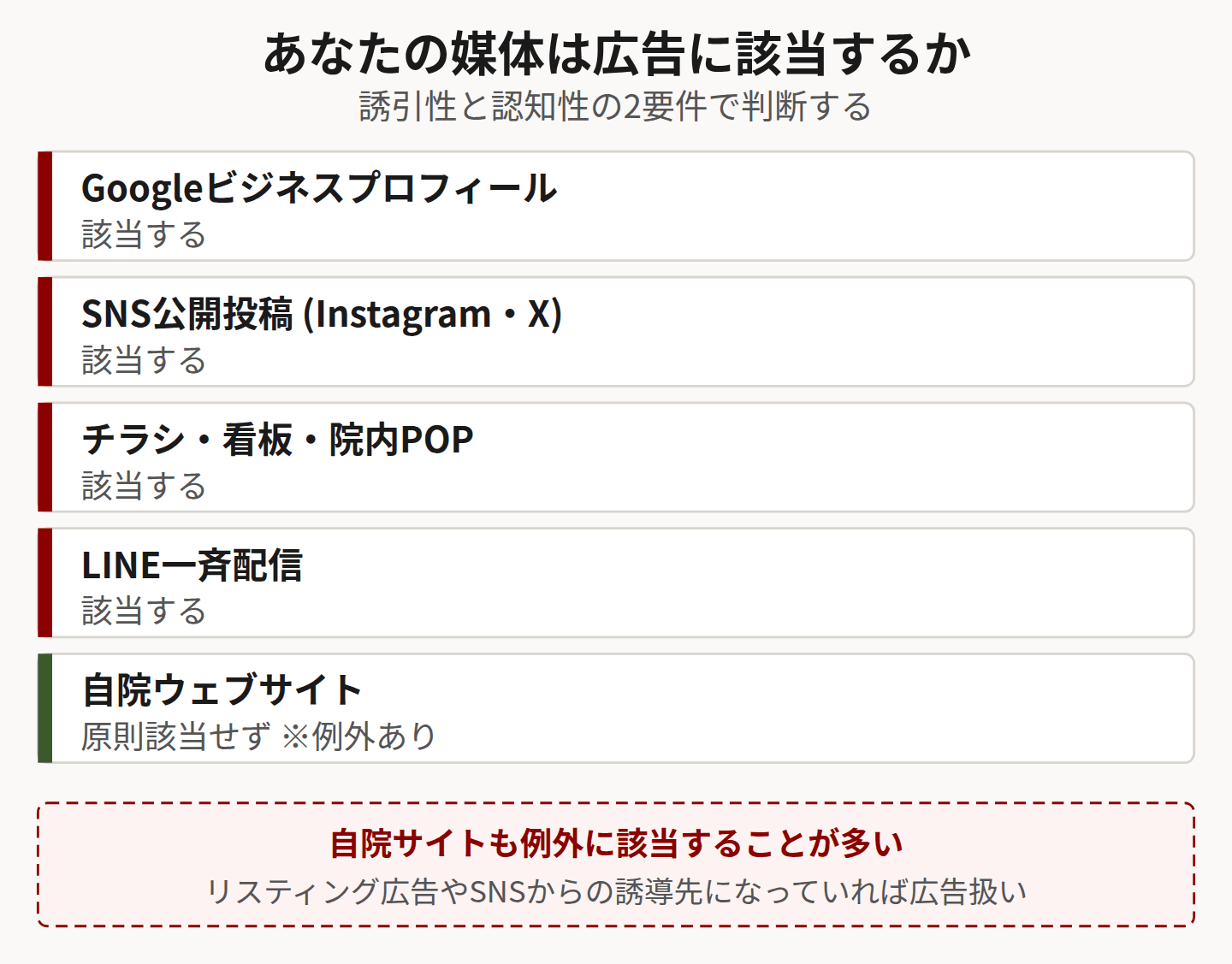 あなたの媒体は広告に該当するか
誘引性と認知性の2要件で判断する

Googleビジネスプロフィール
該当する

SNS公開投稿 (Instagram・X)
該当する

チラシ・看板・院内POP
該当する

LINE一斉配信
該当する

自院ウェブサイト
原則該当せず ※例外あり

自院サイトも例外に該当することが多い
リスティング広告やSNSからの誘導先になっていれば広告扱い