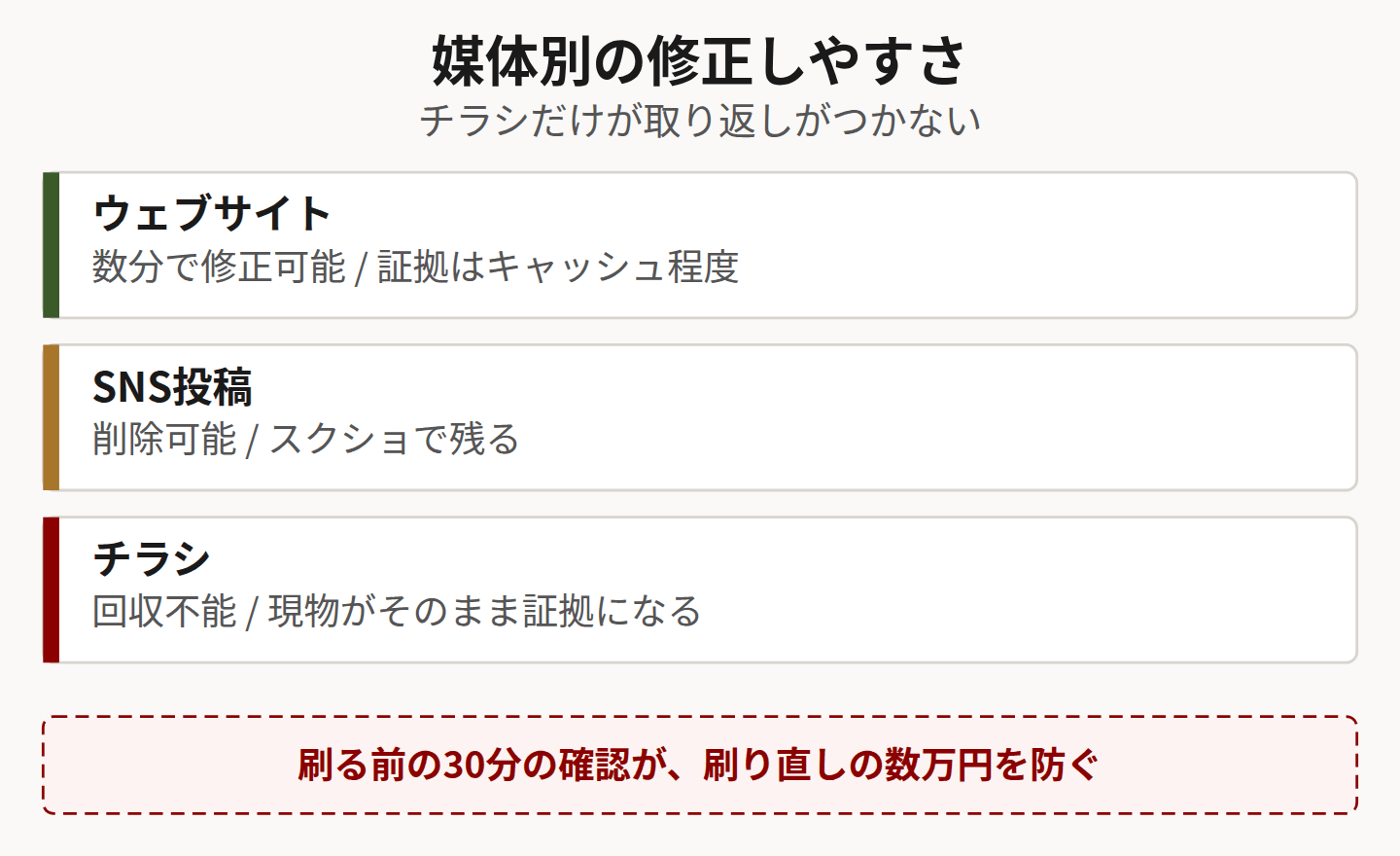 媒体別の修正しやすさ
チラシだけが取り返しがつかない

ウェブサイト
数分で修正可能 / 証拠はキャッシュ程度

SNS投稿
削除可能 / スクショで残る

チラシ
回収不能 / 現物がそのまま証拠になる

刷る前の30分の確認が、刷り直しの数万円を防ぐ